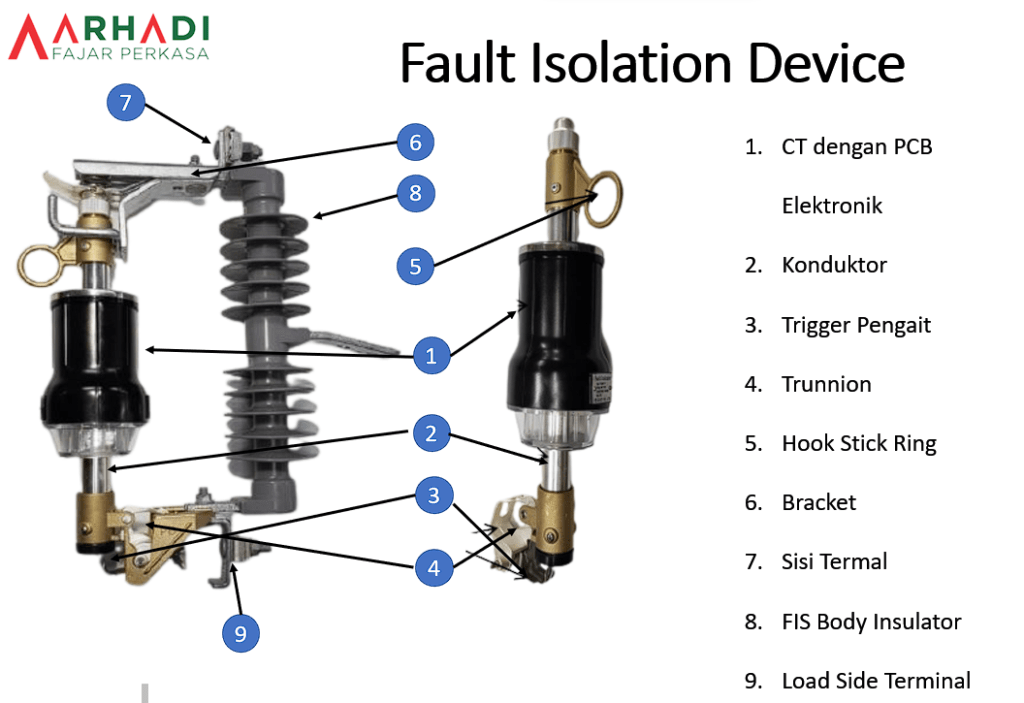 ARHADI
FAJAR PERKASA

Fault Isolation Device

7
6
8
5
1
2
3
4
9

1. CT dengan PCB Elektronik
2. Konduktor
3. Trigger Pengait
4. Trunnion
5. Hook Stick Ring
6. Bracket
7. Sisi Termal
8. FIS Body Insulator
9. Load Side Terminal